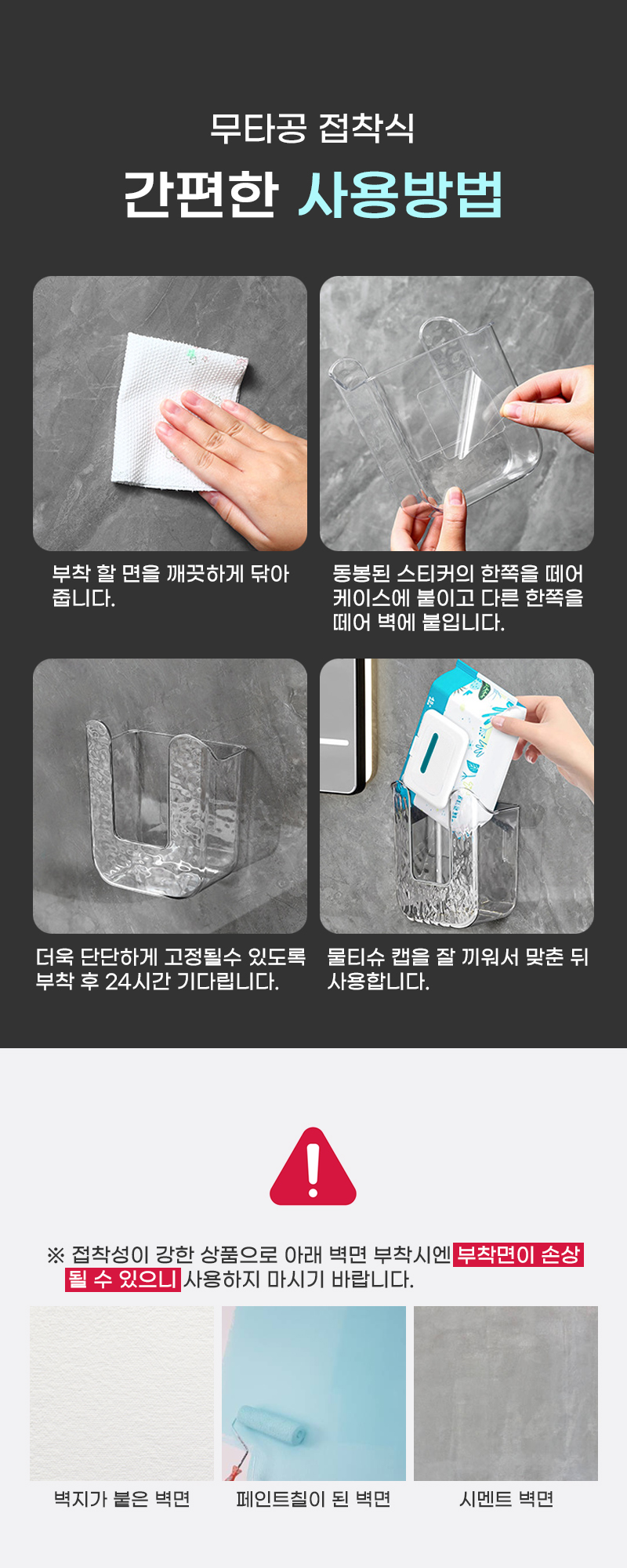 무타공 접착식

간편한 사용방법

부착 할 면을 깨끗하게 닦아 줍니다.

동봉된 스티커의 한쪽을 떼어 케이스에 붙이고 다른 한쪽을 떼어 벽에 붙입니다.

더욱 단단하게 고정될수 있도록 부착 후 24시간 기다립니다.

물티슈 캡을 잘 끼워서 맞춘 뒤 사용합니다.

※ 접착성이 강한 상품으로 아래 벽면 부착시엔 부착면이 손상 될 수 있으니 사용하지 마시기 바랍니다.

벽지가 붙은 벽면

페인트칠이 된 벽면

시멘트 벽면