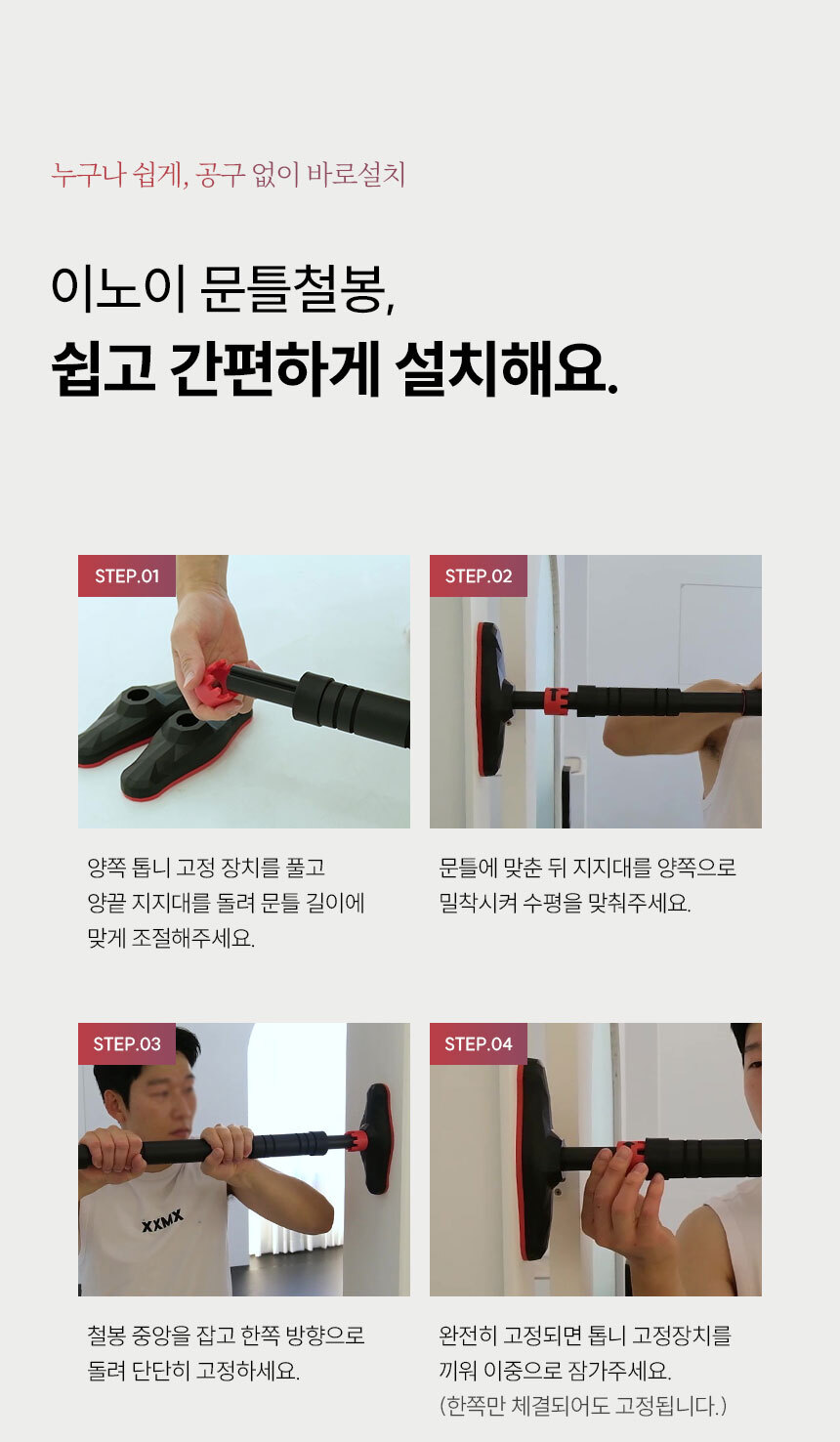 누구나 쉽게, 공구 없이 바로설치

이노이 문틀철봉,
쉽고 간편하게 설치해요.

STEP.01

양쪽 톱니 고정 장치를 풀고 양끝 지지대를 돌려 문틀 길이에 맞게 조절해주세요.

STEP.02

문틀에 맞춘 뒤 지지대를 양쪽으로 밀착시켜 수평을 맞춰주세요.

STEP.03

XXMX

철봉 중앙을 잡고 한쪽 방향으로 돌려 단단히 고정하세요.

STEP.04

완전히 고정되면 톱니 고정장치를 끼워 이중으로 잠가주세요.
(한쪽만 체결되어도 고정됩니다.)